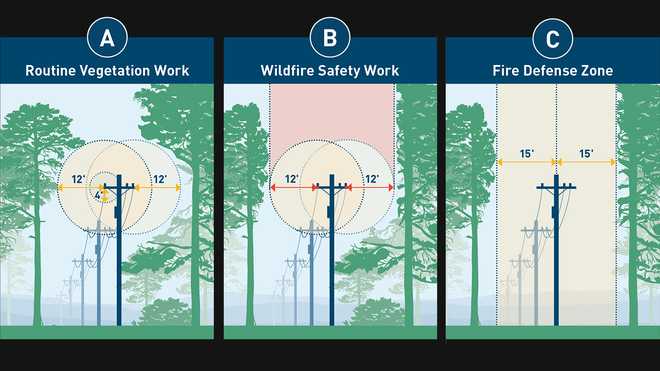 A
Routine Vegetation Work

12'
4'
12'

B
Wildfire Safety Work

12'
12'

C
Fire Defense Zone

15'
15'