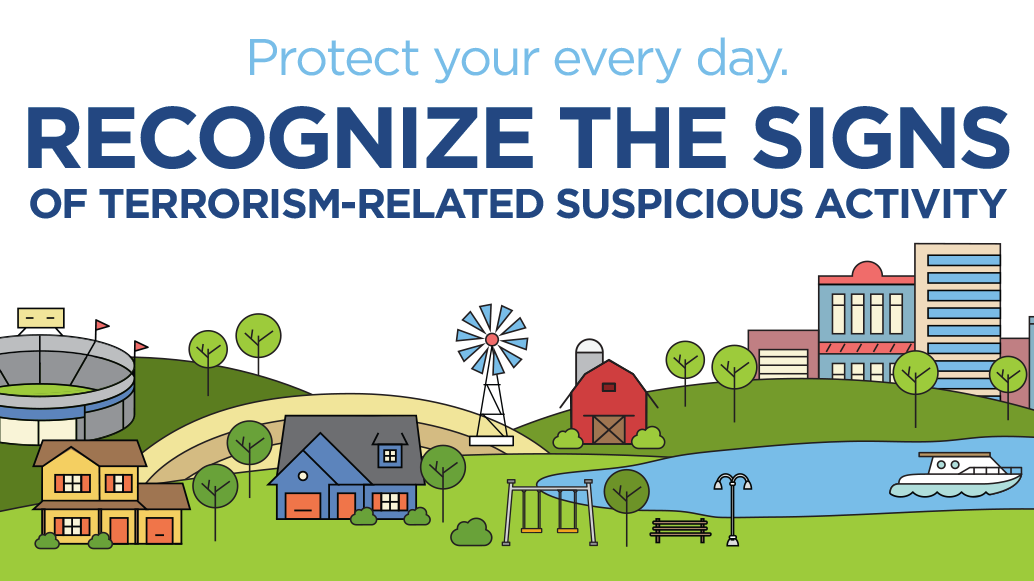 Protect your every day.

RECOGNIZE THE SIGNS

OF TERRORISM-RELATED SUSPICIOUS ACTIVITY